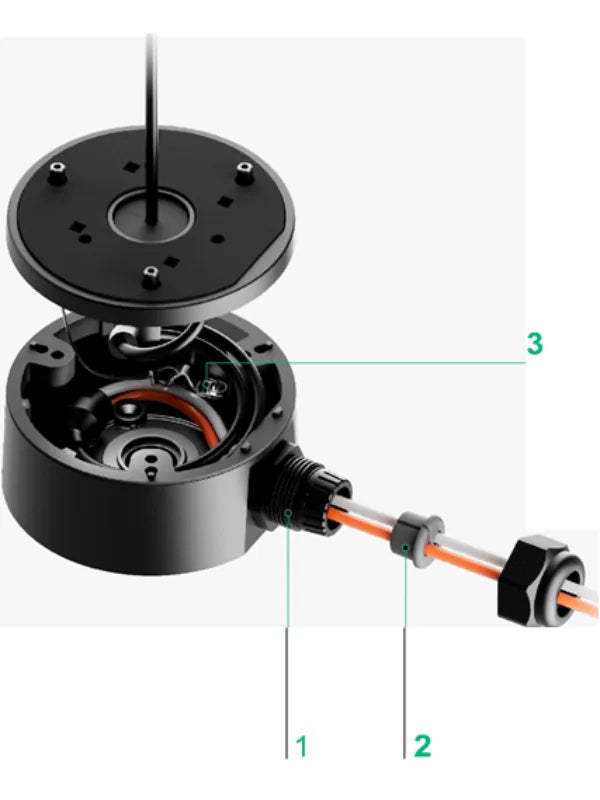 3

1

2