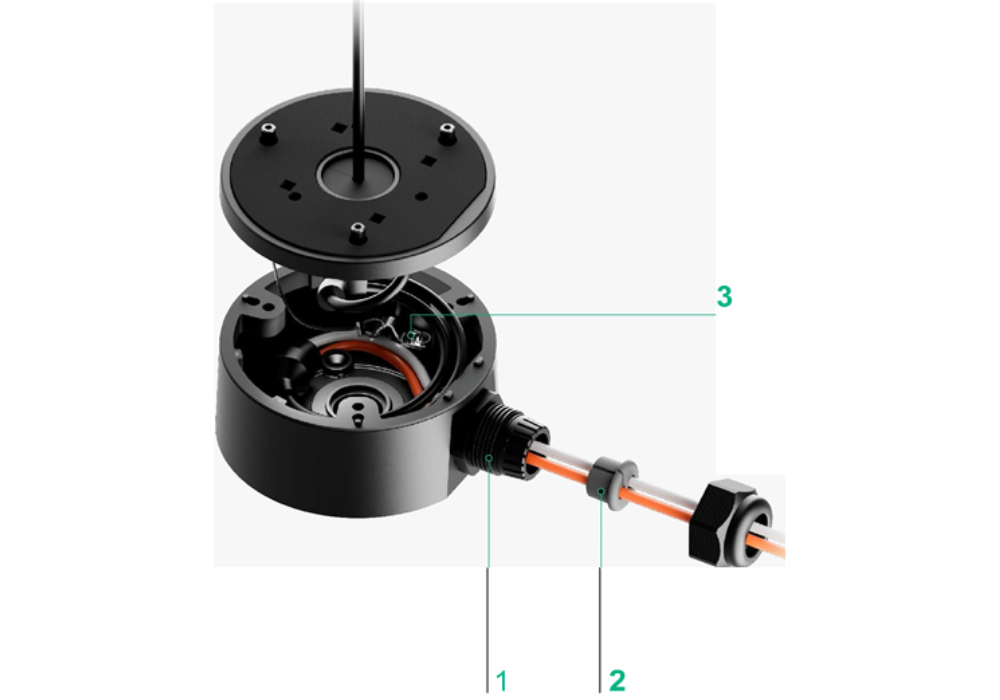 3
1
2